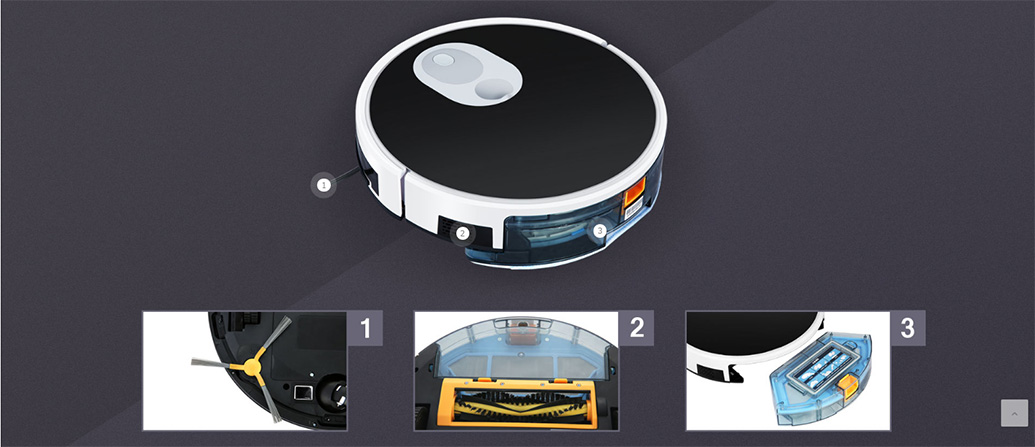 1
2
3
1
2
3